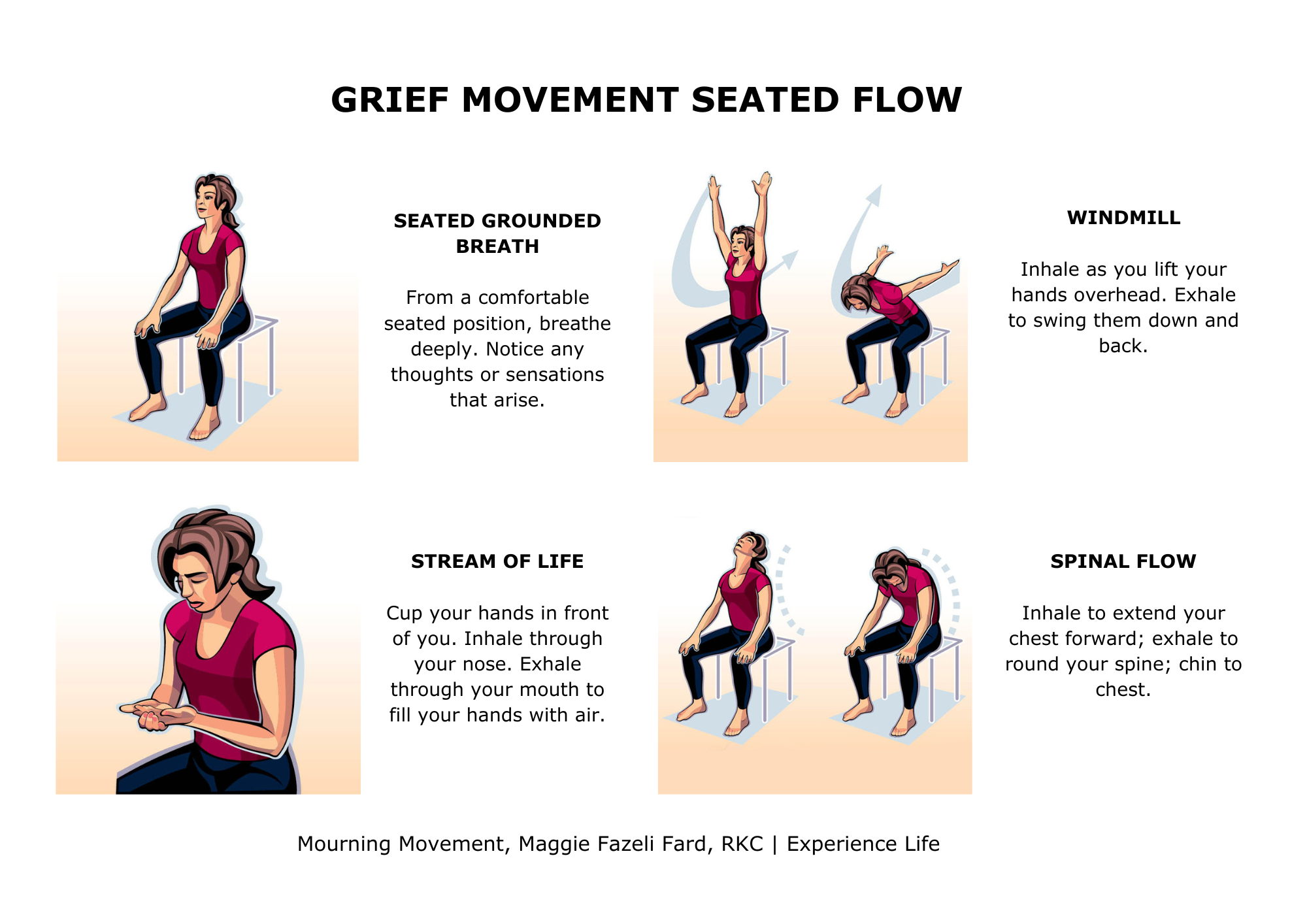 GRIEF MOVEMENT SEATED FLOW

SEATED GROUNDED BREATH

From a comfortable seated position, breathe deeply. Notice any thoughts or sensations that arise.

WINDMILL

Inhale as you lift your hands overhead. Exhale to swing them down and back.

STREAM OF LIFE

Cup your hands in front of you. Inhale through your nose. Exhale through your mouth to fill your hands with air.

SPINAL FLOW

Inhale to extend your chest forward; exhale to round your spine; chin to chest.

Mourning Movement, Maggie Fazeli Fard, RKC | Experience Life